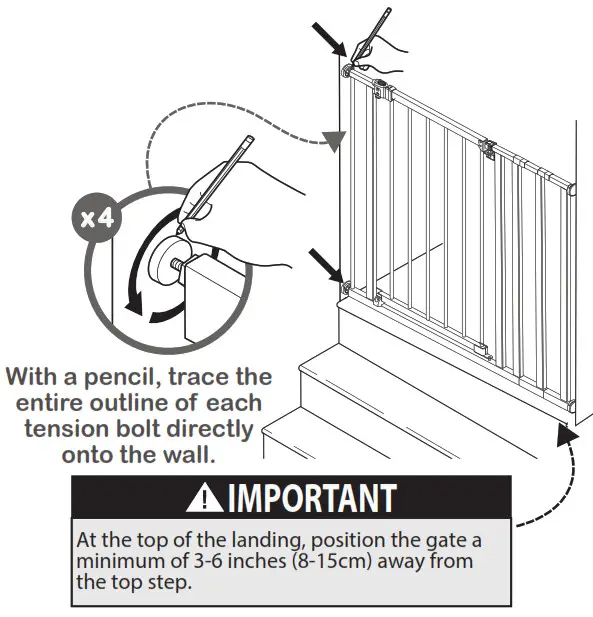 x4

With a pencil, trace the entire outline of each tension bolt directly onto the wall.

IMPORTANT

At the top of the landing, position the gate a minimum of 3-6 inches (8-15cm) away from the top step.