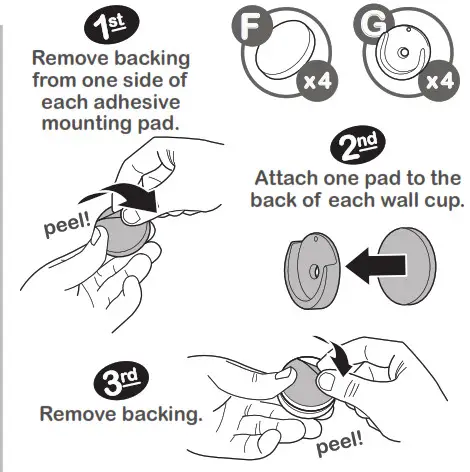 1st
Remove backing from one side of each adhesive mounting pad.

F
x4

G
x4

peel!

2nd
Attach one pad to the back of each wall cup.

3rd
Remove backing.

peel!