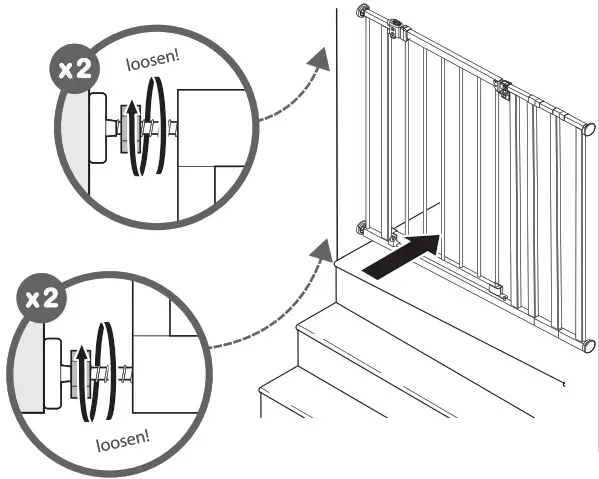 x2
loosen!

x2
loosen!