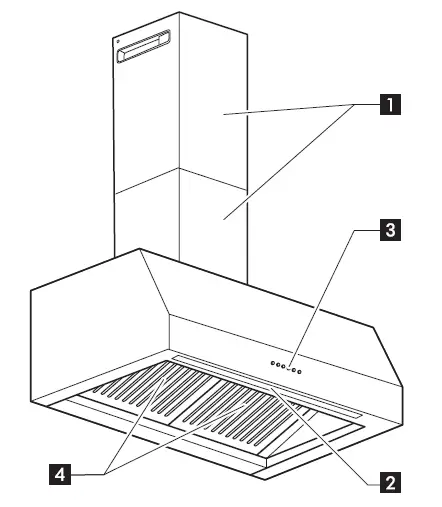 1
3
4
2