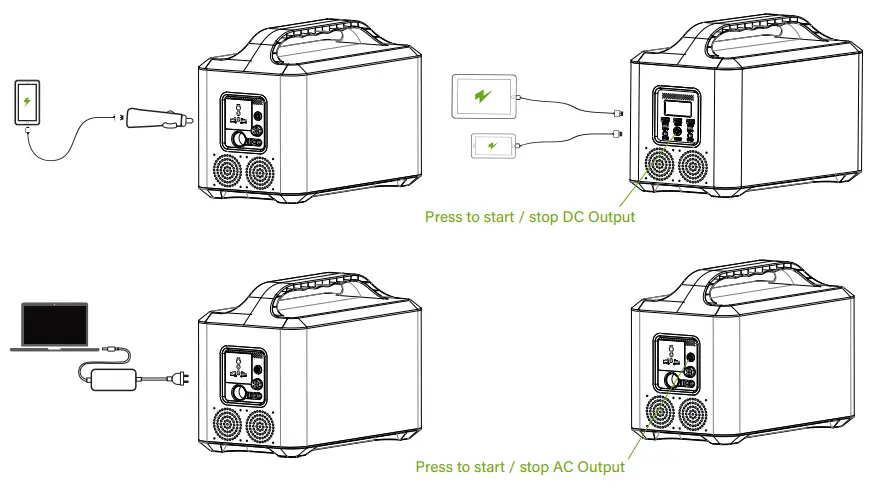 Press to start / stop DC Output

Press to start / stop AC Output