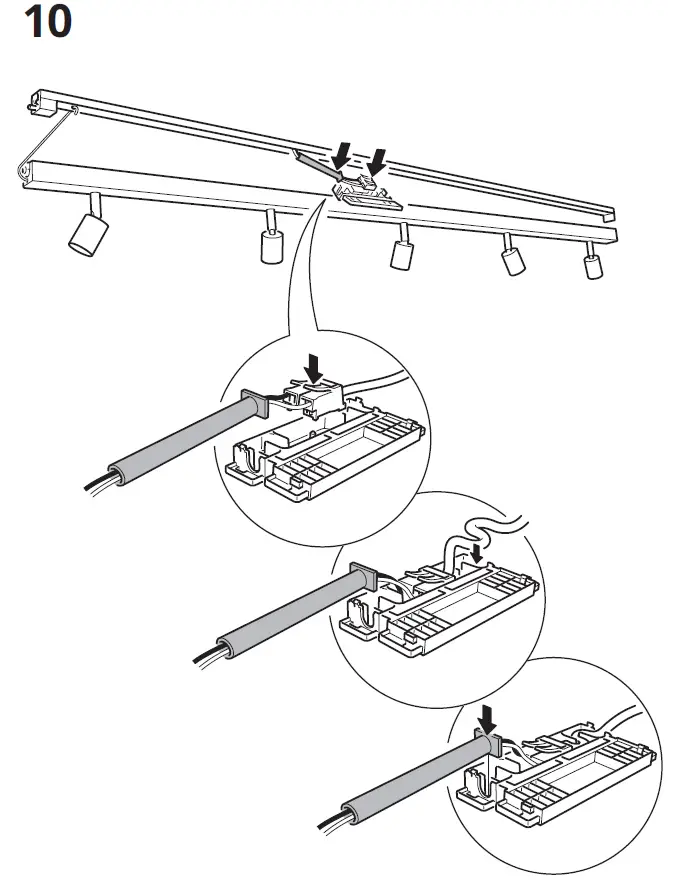 10