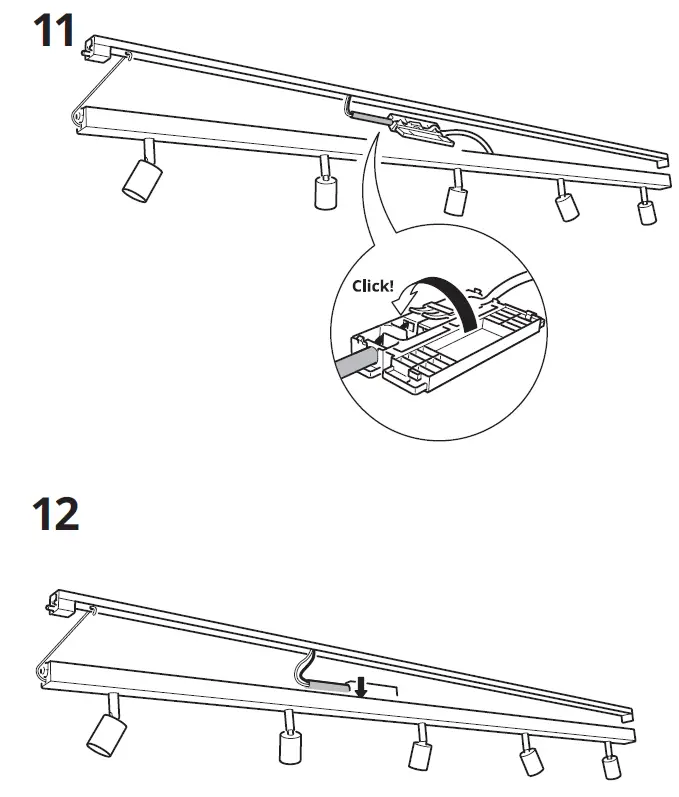 11

Click!

12