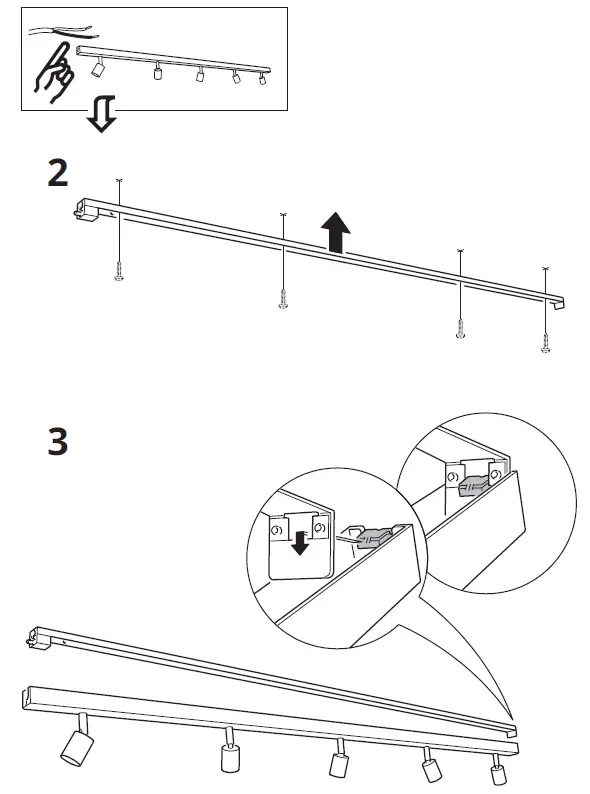 2

3