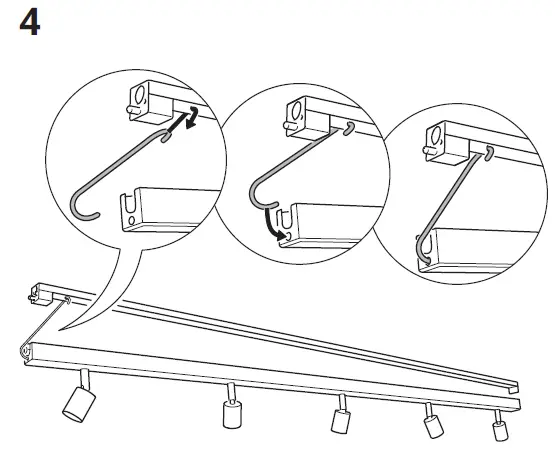 4