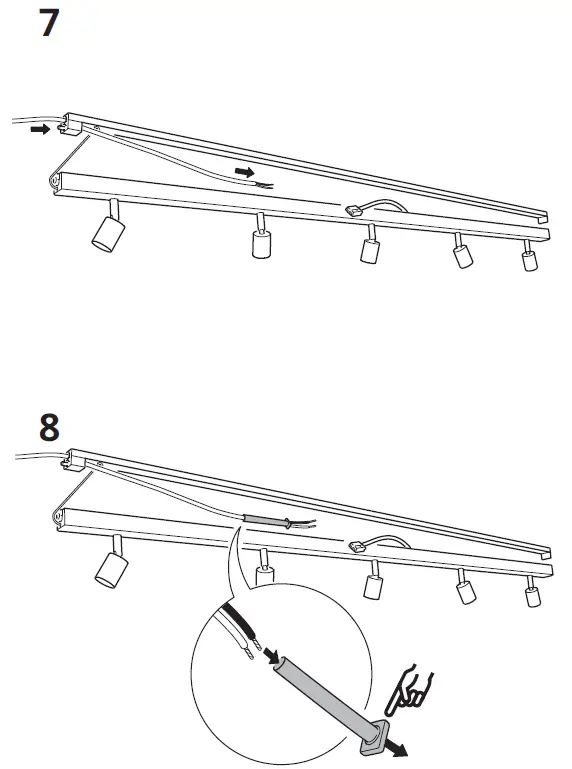 7

8