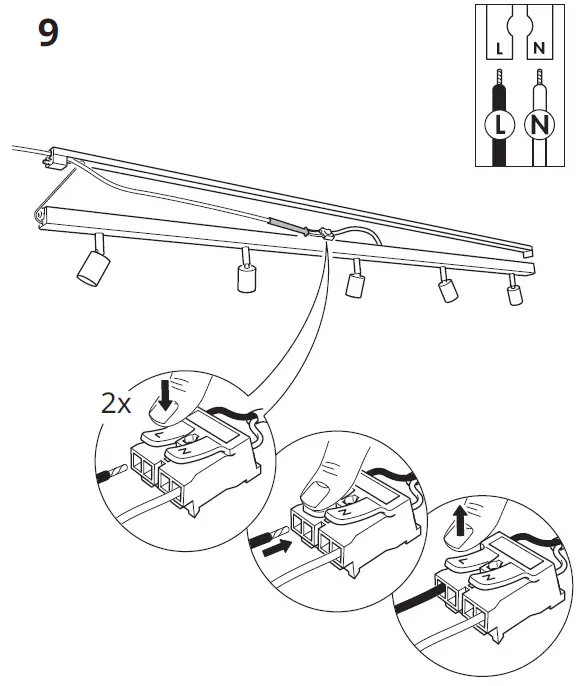 9

L N

L N

2x

L N

N

N