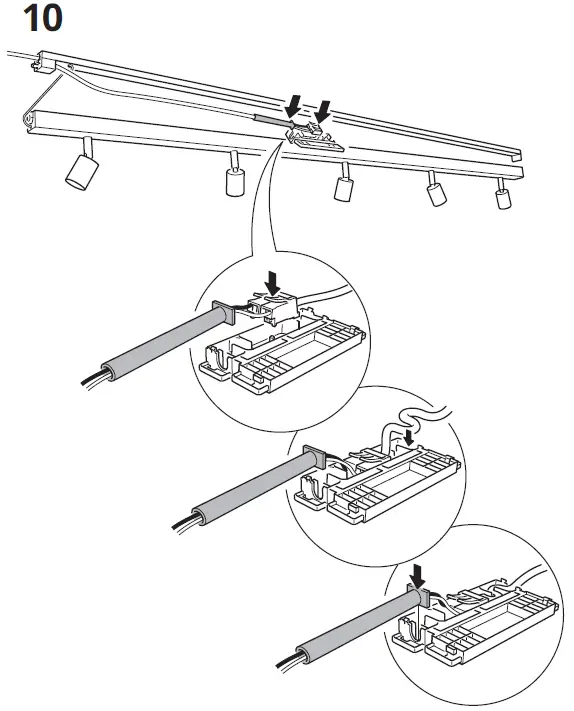 10