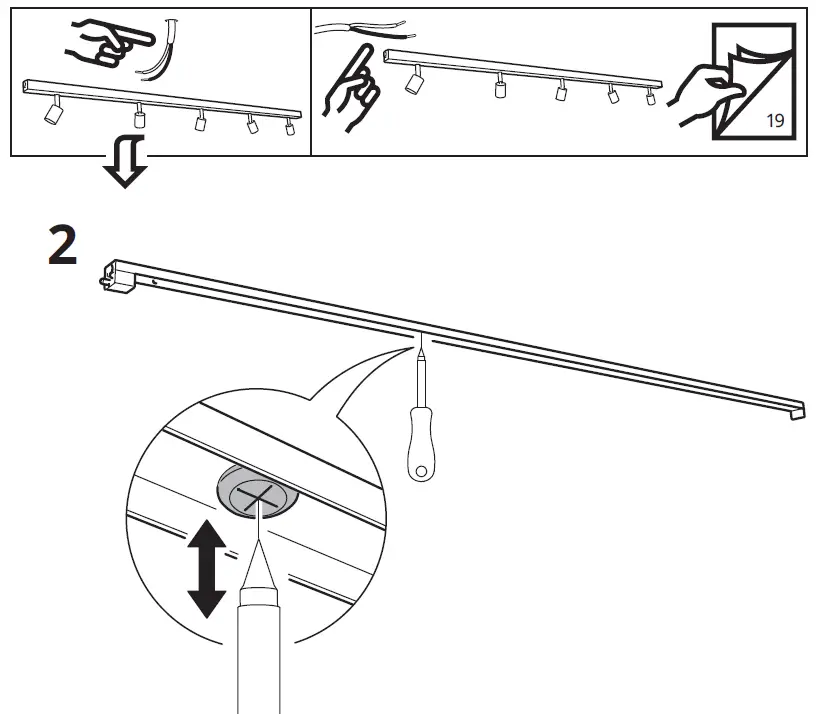 19

2