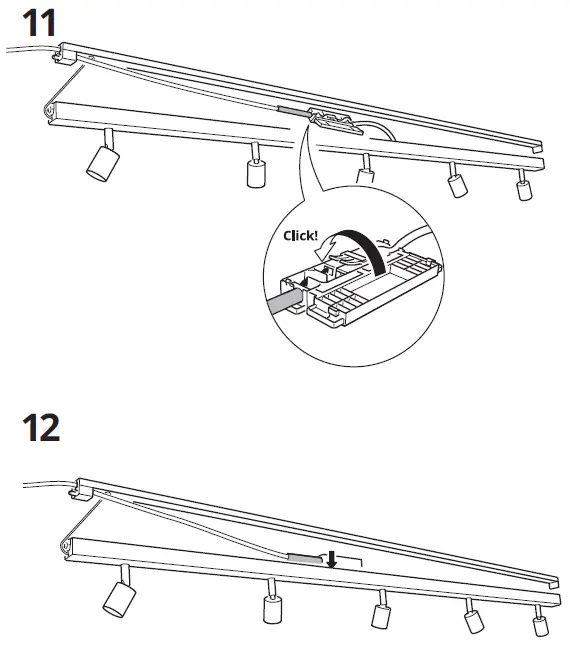 11

Click!

12