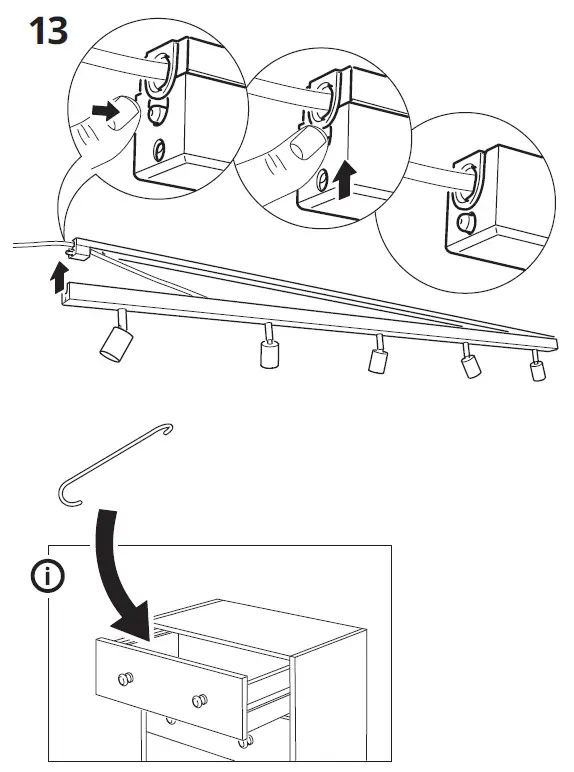 13

i