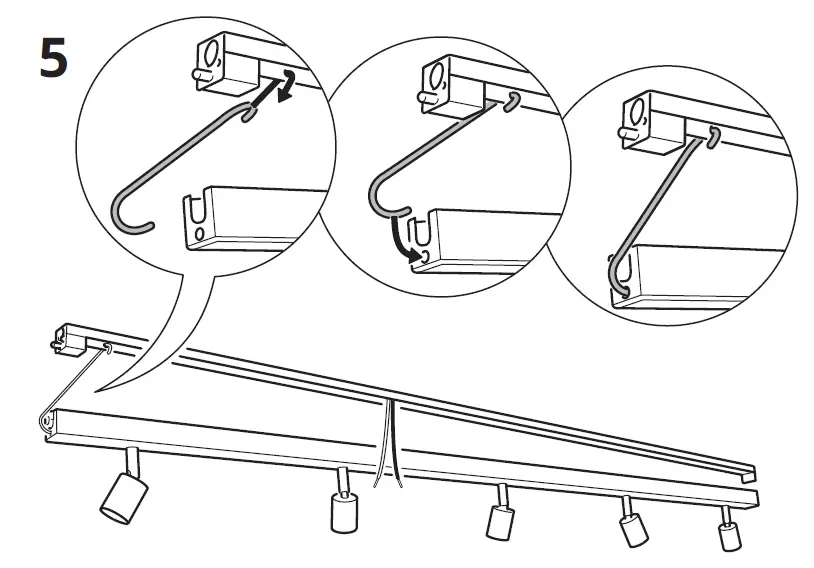 5