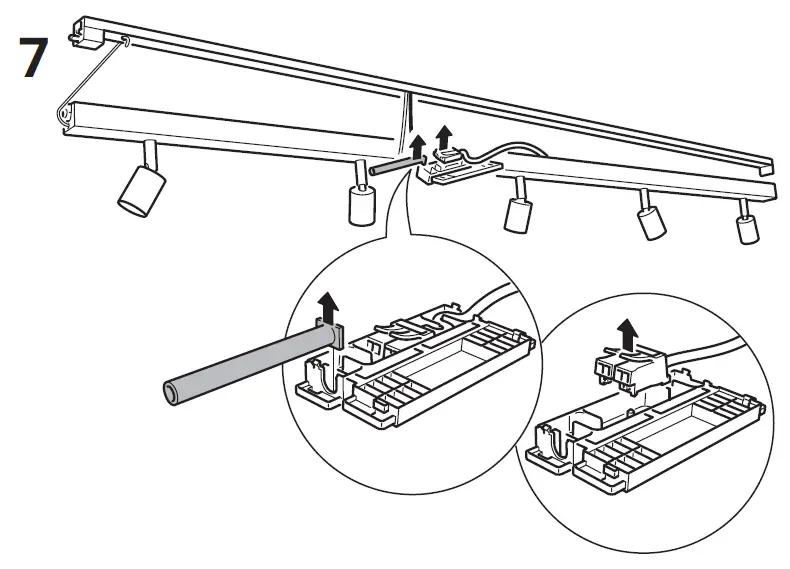 7