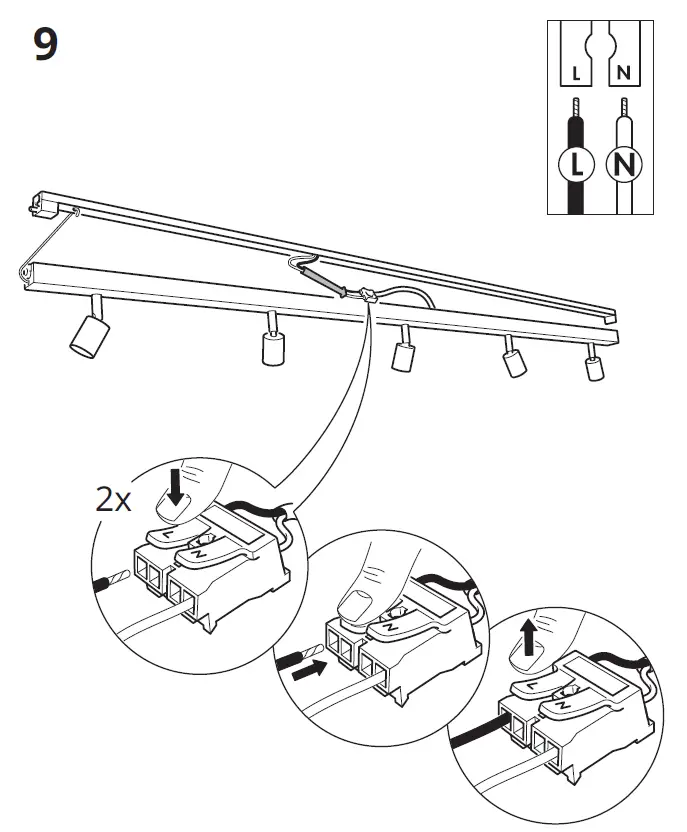 9

L N

L N

2x

L N

N

L N