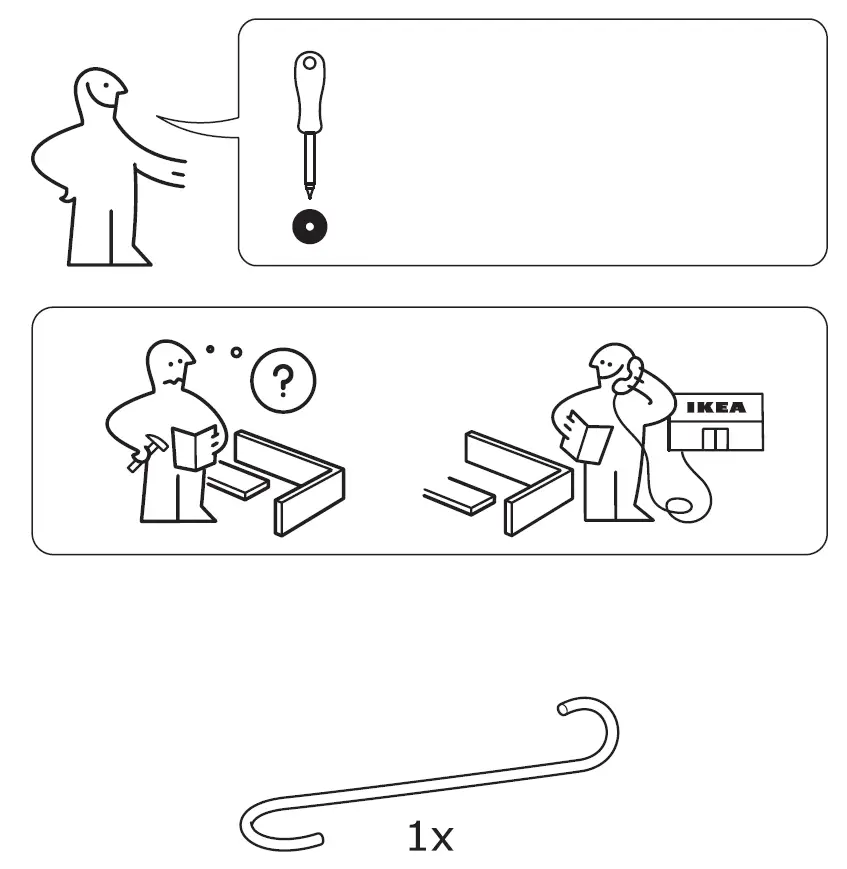 ?

IKEA

1x