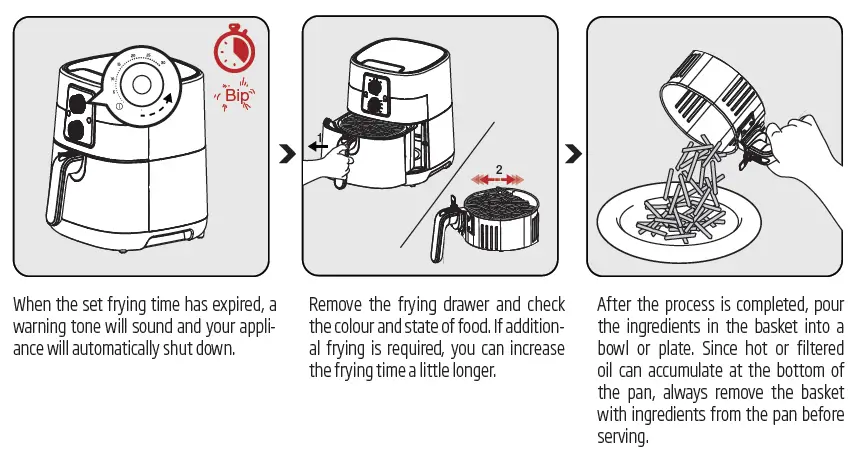 Bip

1

2

When the set frying time has expired, a warning tone will sound and your appliance will automatically shut down.

Remove the frying drawer and check the colour and state of food. If additional frying is required, you can increase the frying time a little longer.

After the process is completed, pour the ingredients in the basket into a bowl or plate. Since hot or filtered oil can accumulate at the bottom of the pan, always remove the basket with ingredients from the pan before serving.