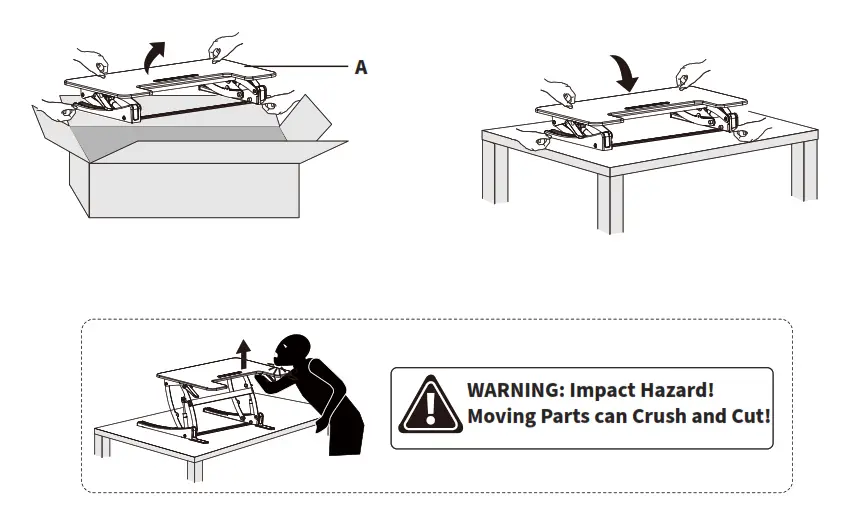 A

WARNING: Impact Hazard!
Moving Parts can Crush and Cut!