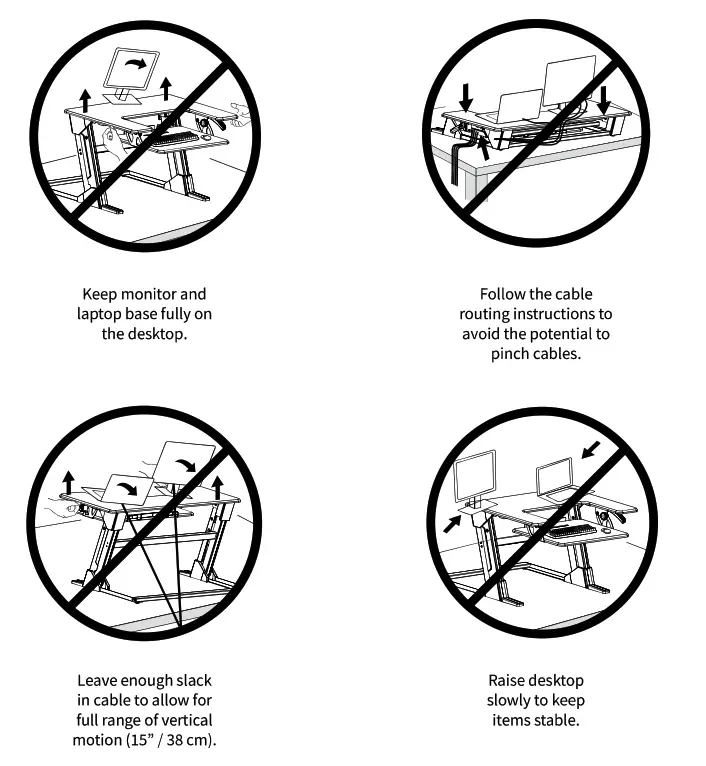 Keep monitor and laptop base fully on the desktop.

Follow the cable routing instructions to avoid the potential to pinch cables.

Leave enough slack in cable to allow for full range of vertical motion (15” / 38 cm).

Raise desktop slowly to keep items stable.