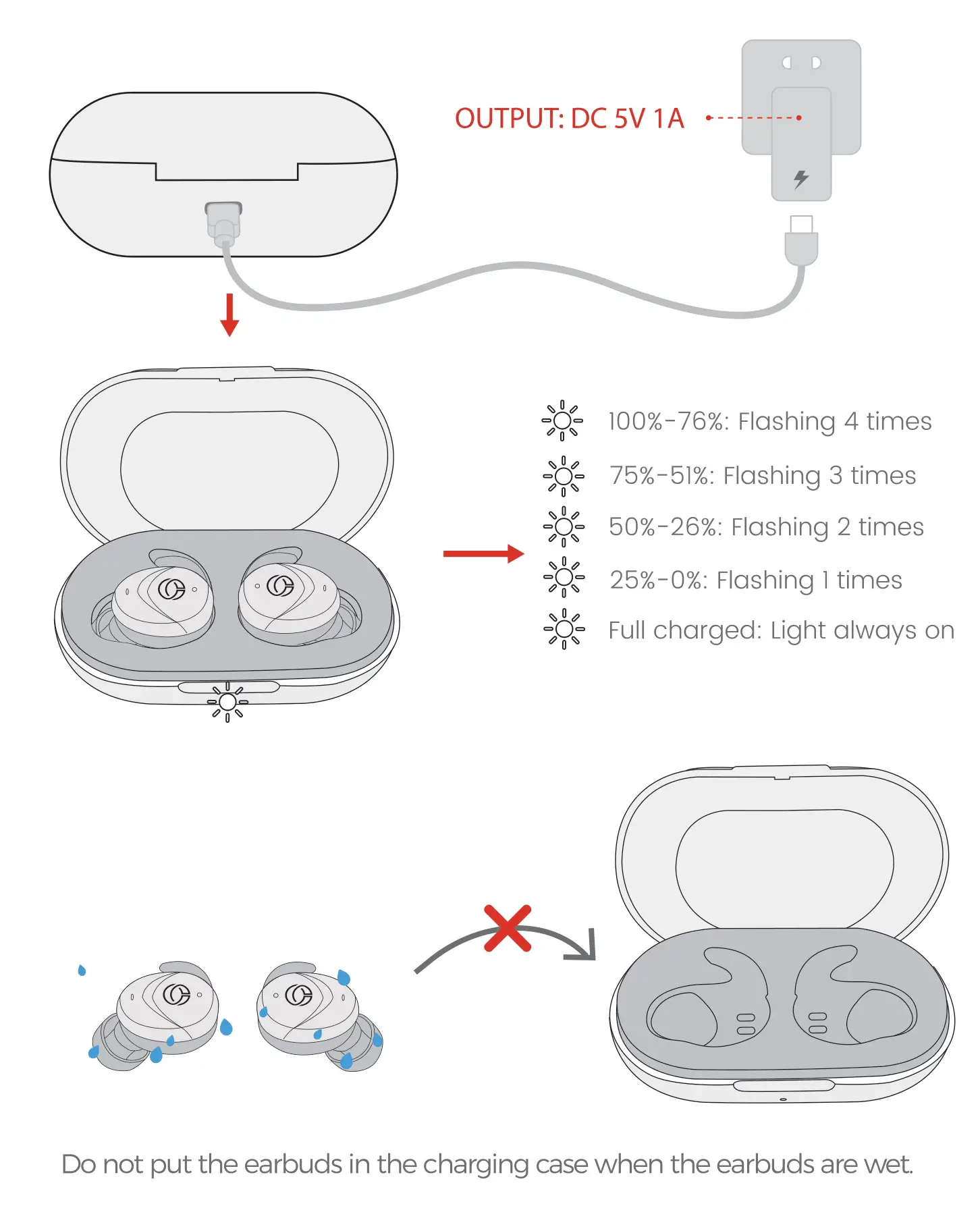 OUTPUT: DC 5V 1A

100%-76%: Flashing 4 times

75%-51%: Flashing 3 times

50%-26%: Flashing 2 times

25%-0%: Flashing 1 times

Full charged: Light always on

Do not put the earbuds in the charging case when the earbuds are wet.