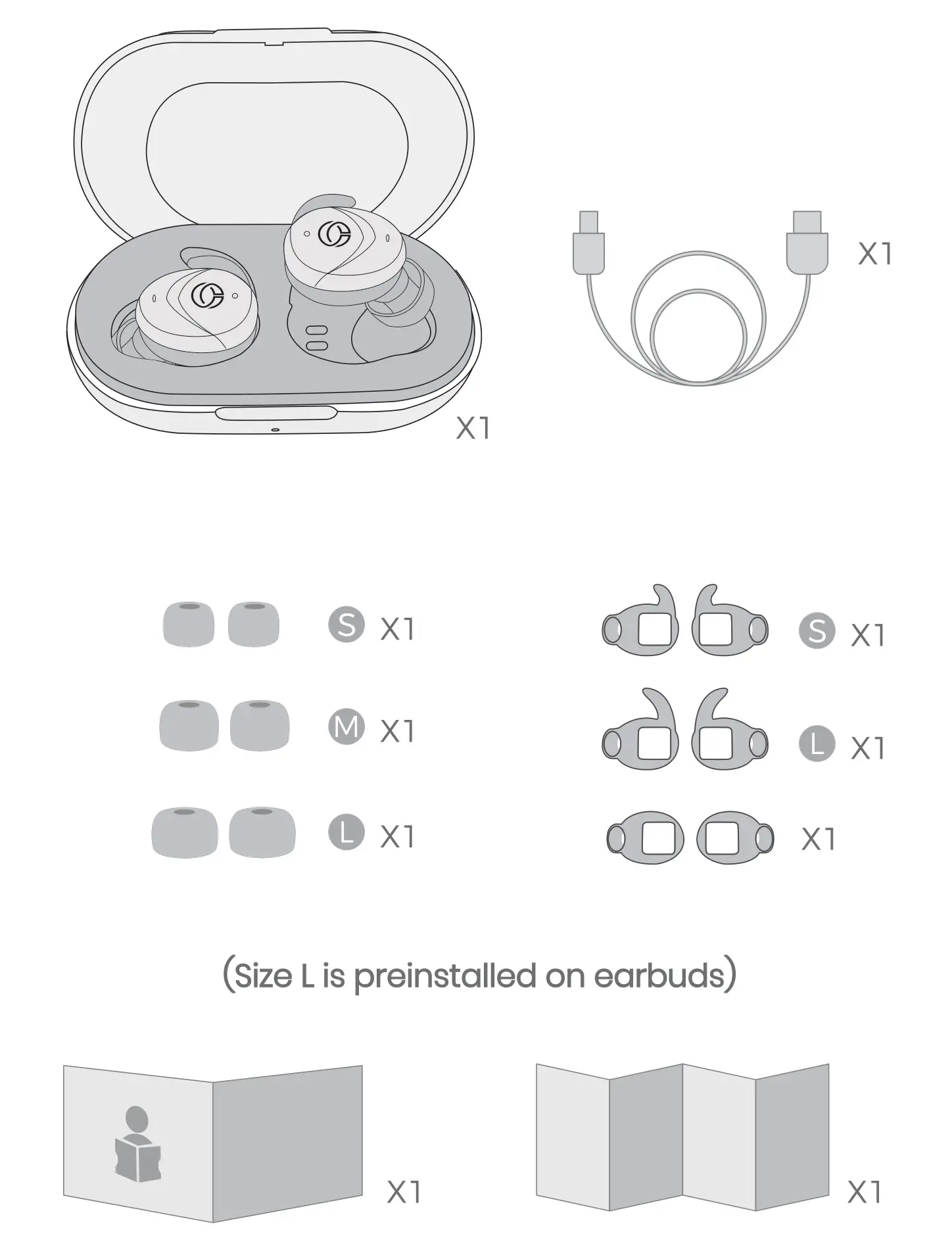 X1

X1

S X1

M X1

L X1

S X1

L X1

X1

(Size L is preinstalled on earbuds)

X1

X1