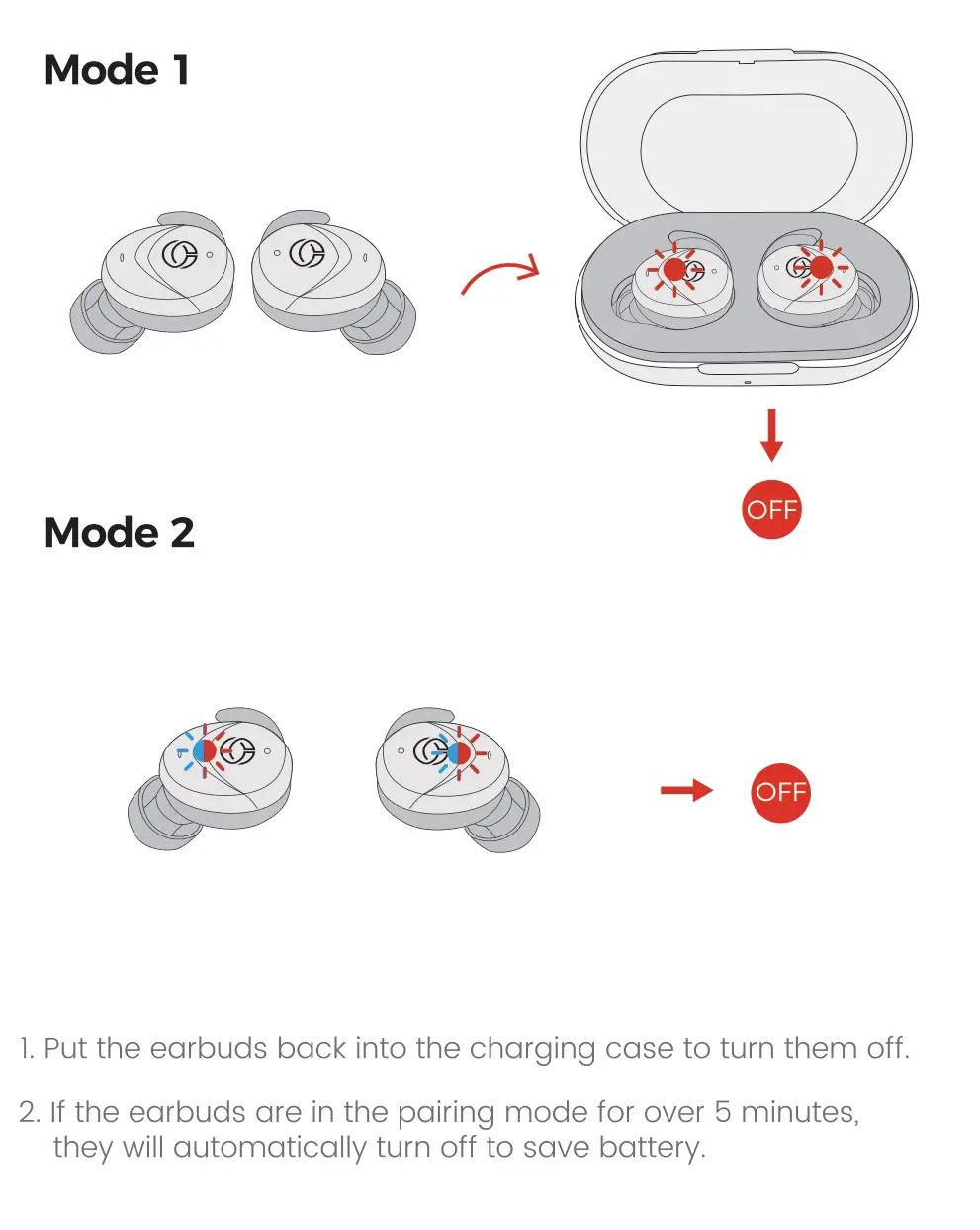 Mode 1

OFF

Mode 2

OFF

1. Put the earbuds back into the charging case to turn them off.

2. If the earbuds are in the pairing mode for over 5 minutes, they will automatically turn off to save battery.