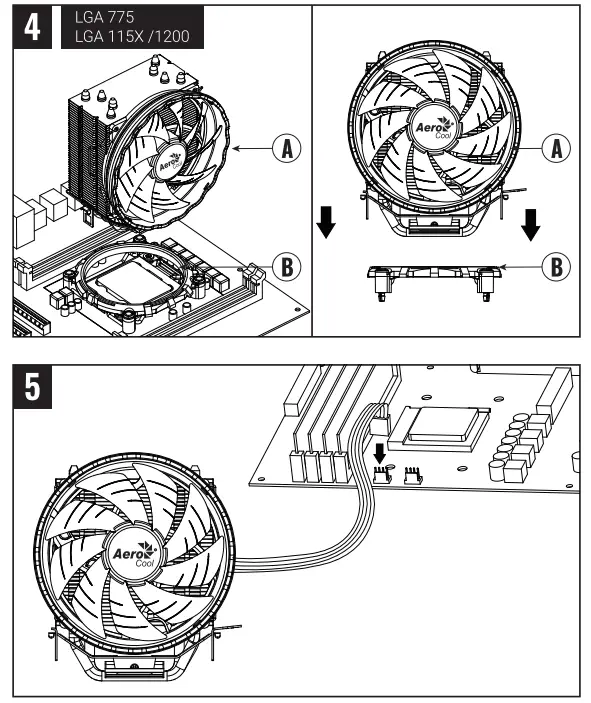 4
LGA 775
LGA 115X /1200

Aero Cool
A
B

Aero Cool
A
B

5

Aero Cool