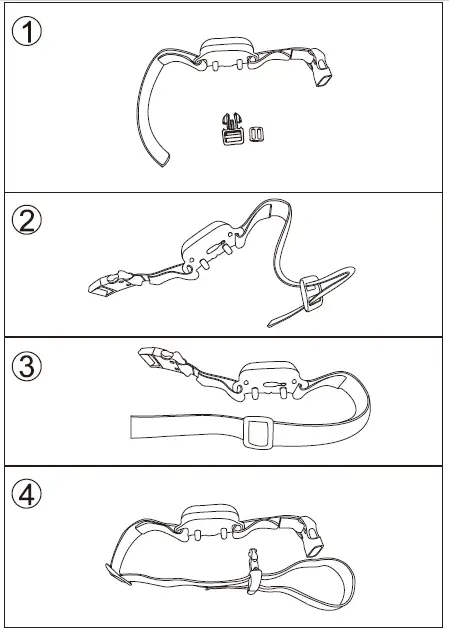 ①

②

③

④