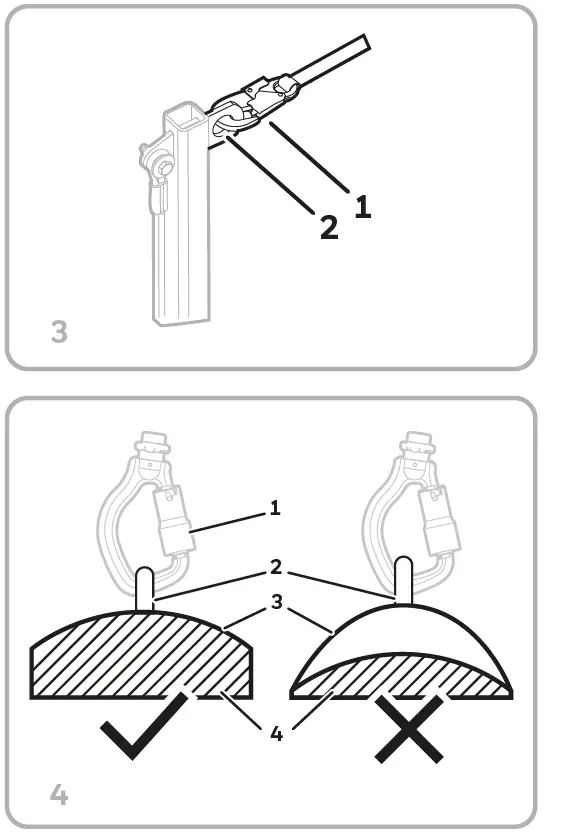 1
2
3

1
2
3
4
4