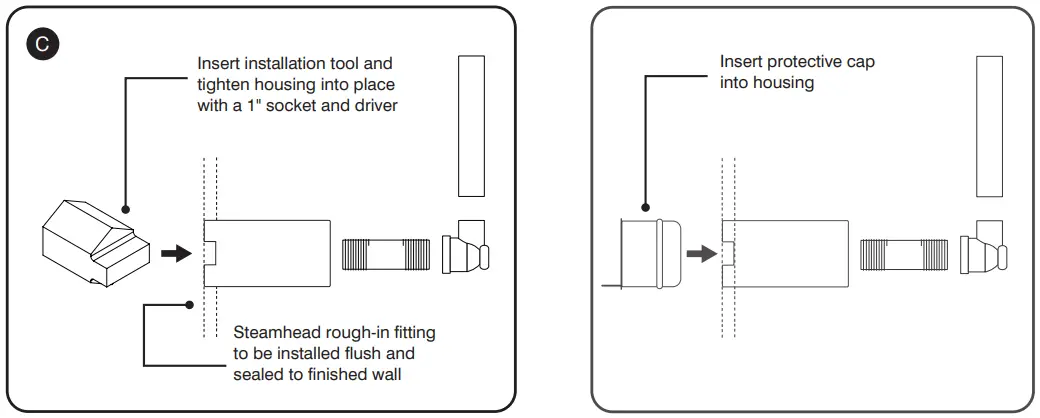 C

Insert installation tool and tighten housing into place with a 1" socket and driver

Steamhead rough-in fitting to be installed flush and sealed to finished wall

Insert protective cap into housing