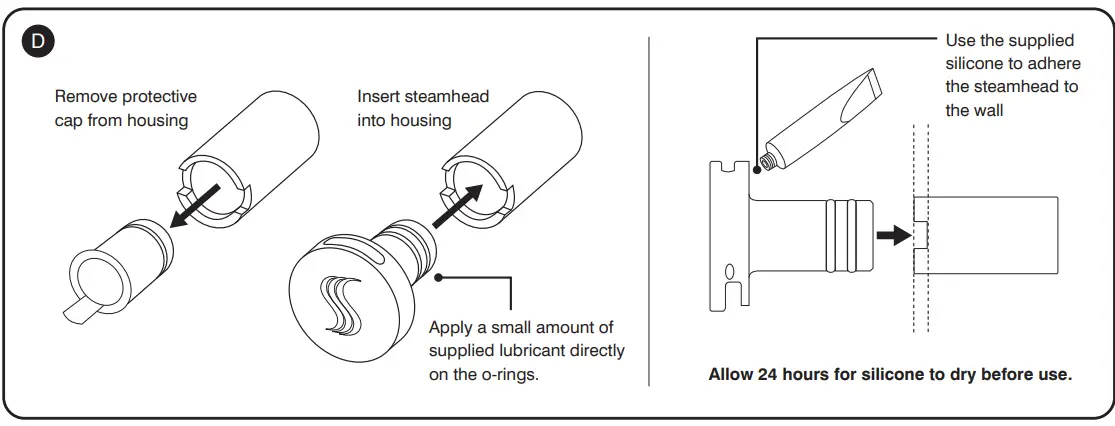 D

Remove protective cap from housing

Insert steamhead into housing

Apply a small amount of supplied lubricant directly on the o-rings.

Use the supplied silicone to adhere the steamhead to the wall

Allow 24 hours for silicone to dry before use.