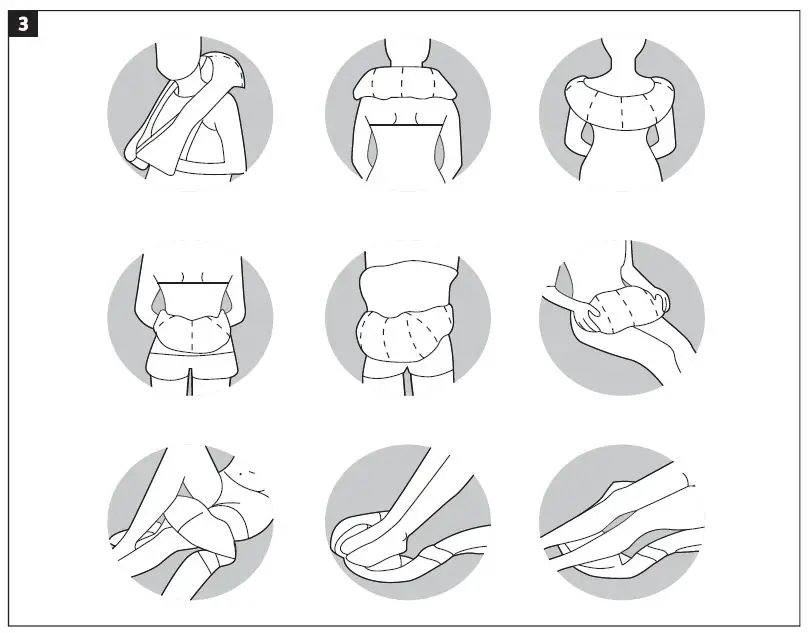 3