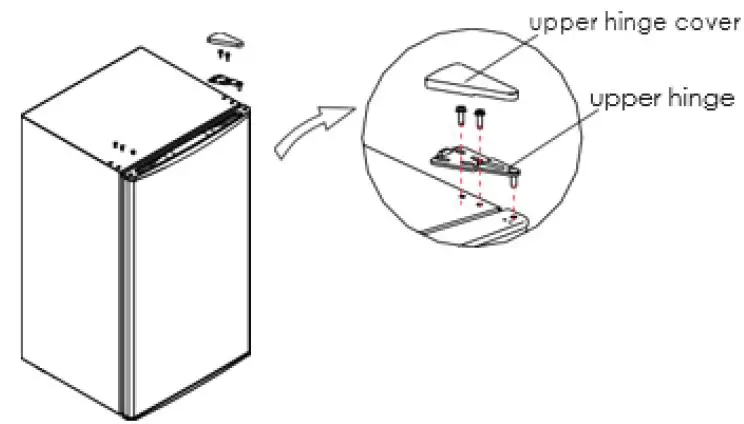 upper hinge cover

upper hinge