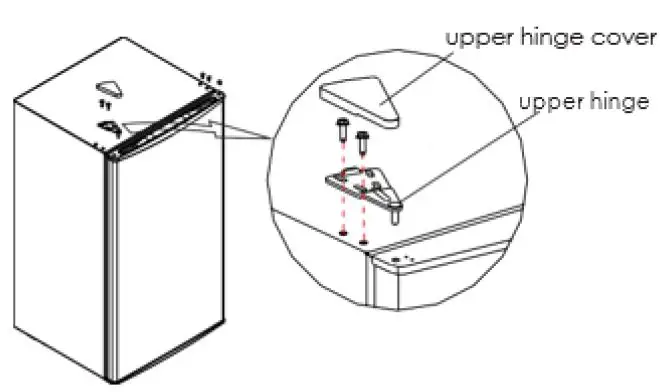 upper hinge cover
upper hinge