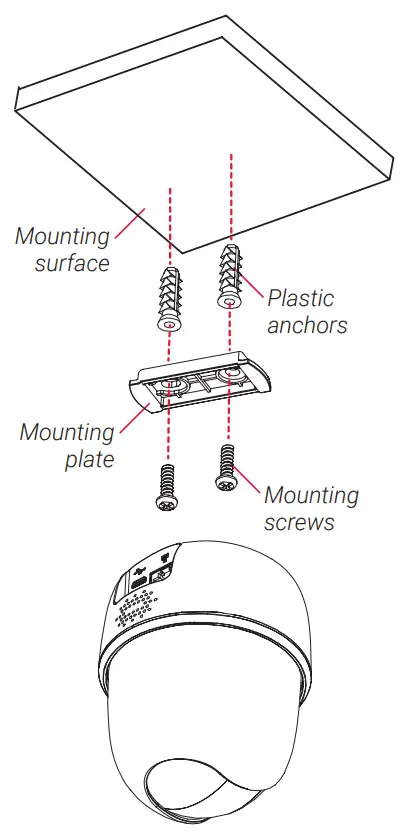 Mounting surface

Plastic anchors

Mounting plate

Mounting screws