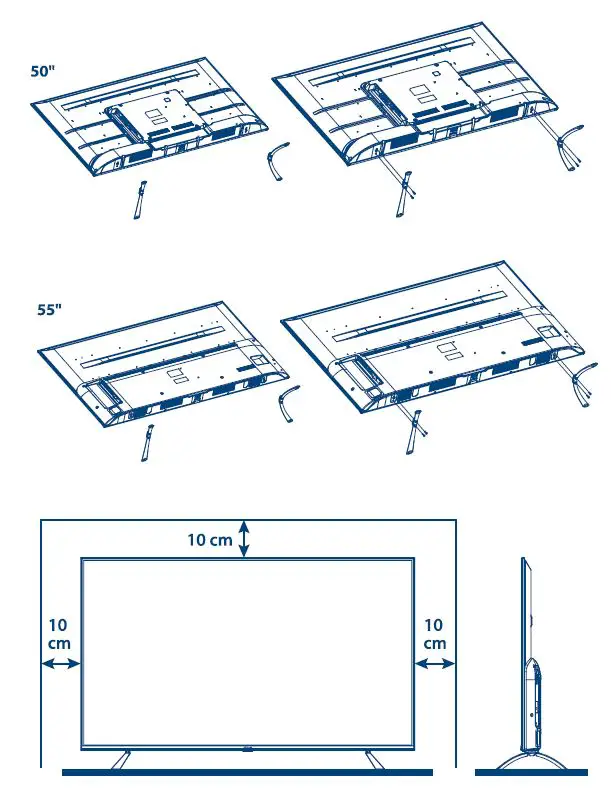 50"

55"

10 cm

10 cm

10 cm