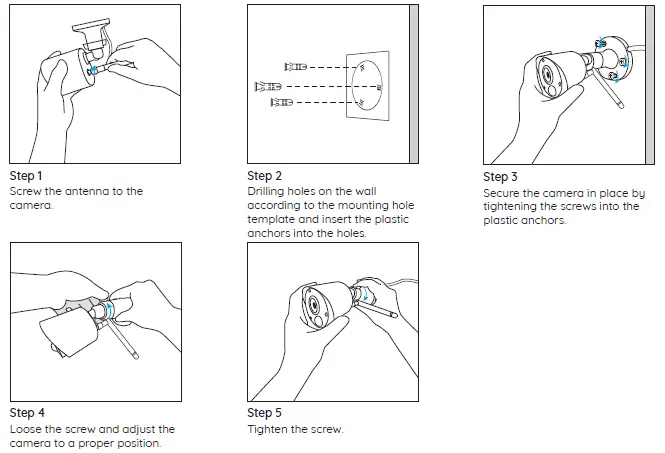 Step 1
Screw the antenna to the camera.

Step 2
Drilling holes on the wall according to the mounting hole template and insert the plastic anchors into the holes.

Step 3
Secure the camera in place by tightening the screws into the plastic anchors.

Step 4
Loose the screw and adjust the camera to a proper position.

Step 5
Tighten the screw.