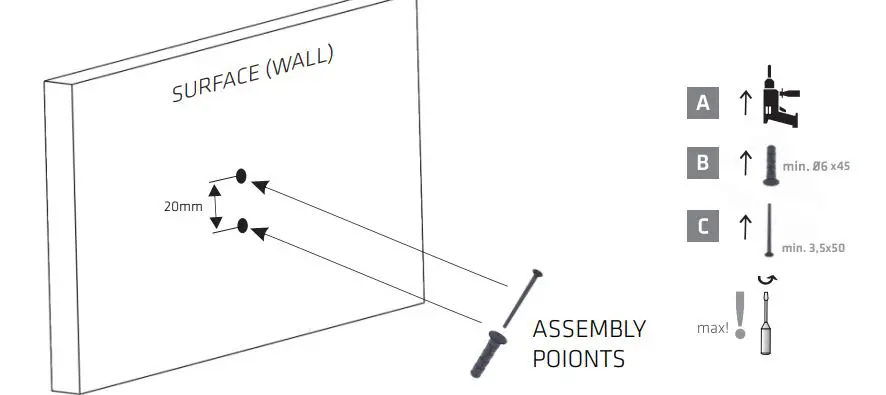 SURFACE (WALL)

20mm

ASSEMBLY POIONTS

A

B min. Ø6 x45

C min. 3,5x50

max!