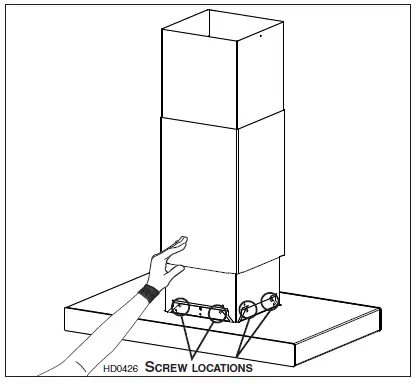 HD0426 SCREW LOCATIONS