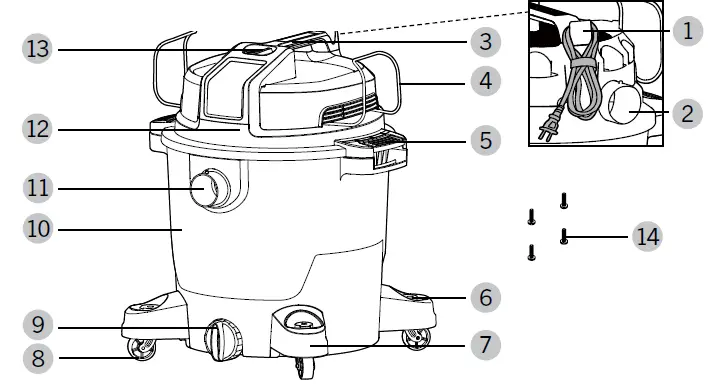 13
12
11
10
9
8
3
4
5
6
7
1
2
14