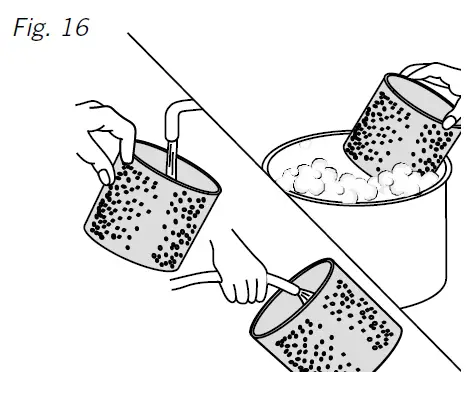 Fig. 16