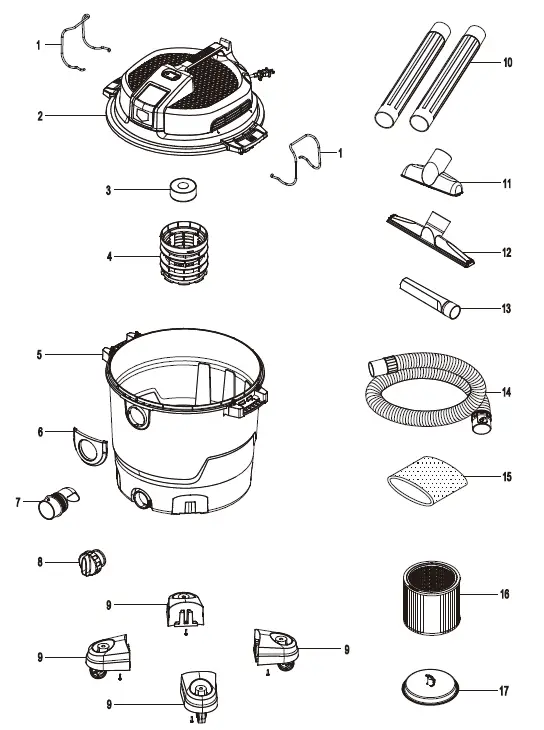 1
2
1
3
4
5
6
7
8
9
9
9
9
10
11
12
13
14
15
16
17