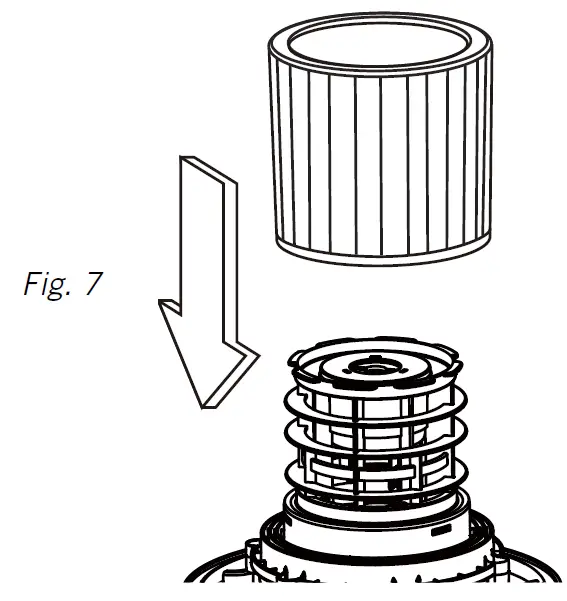 Fig. 7