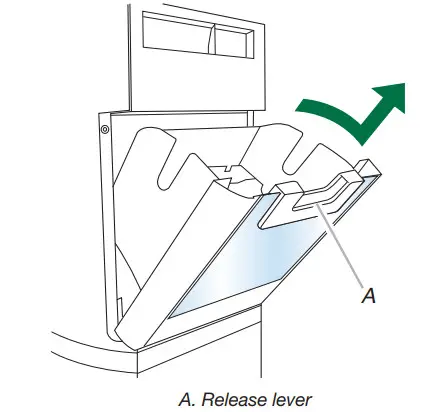 A

A. Release lever