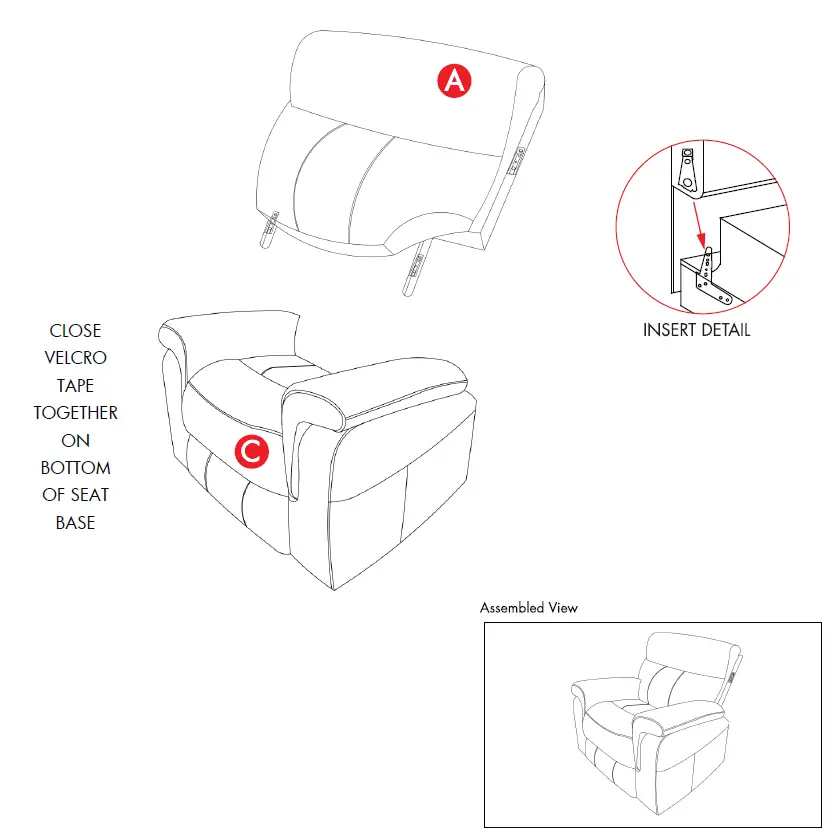 A

INSERT DETAIL

CLOSE VELCRO TAPE TOGETHER ON BOTTOM OF SEAT BASE

C

Assembled View