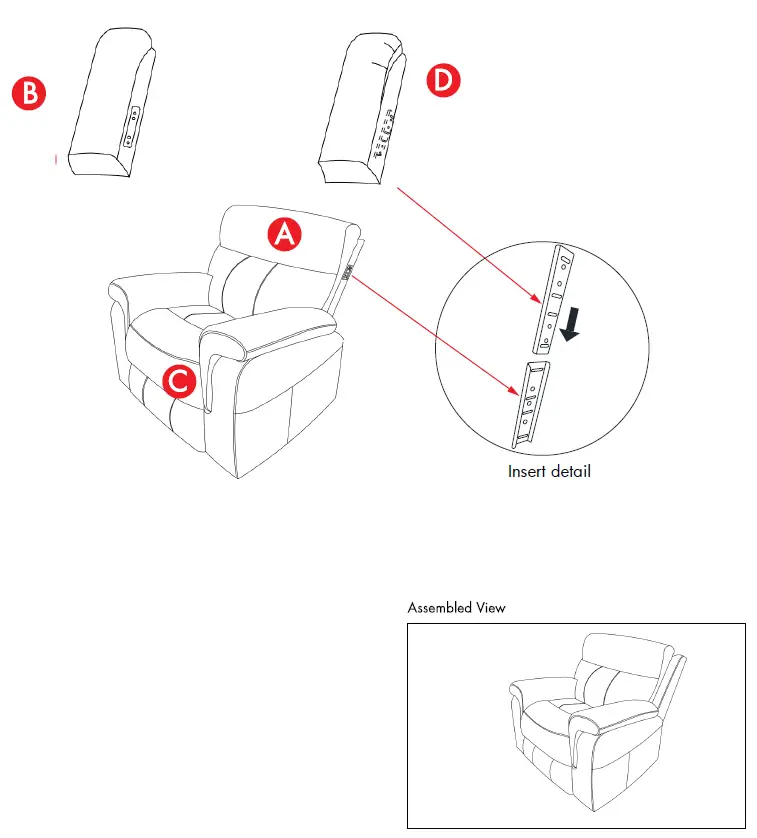 B

D

A

C

Insert detail

Assembled View