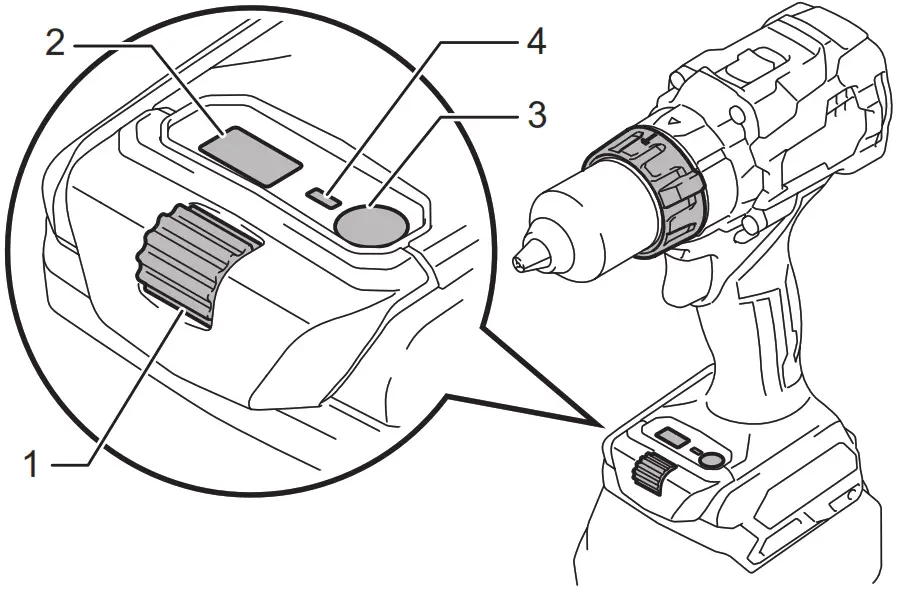 2
4
3
1