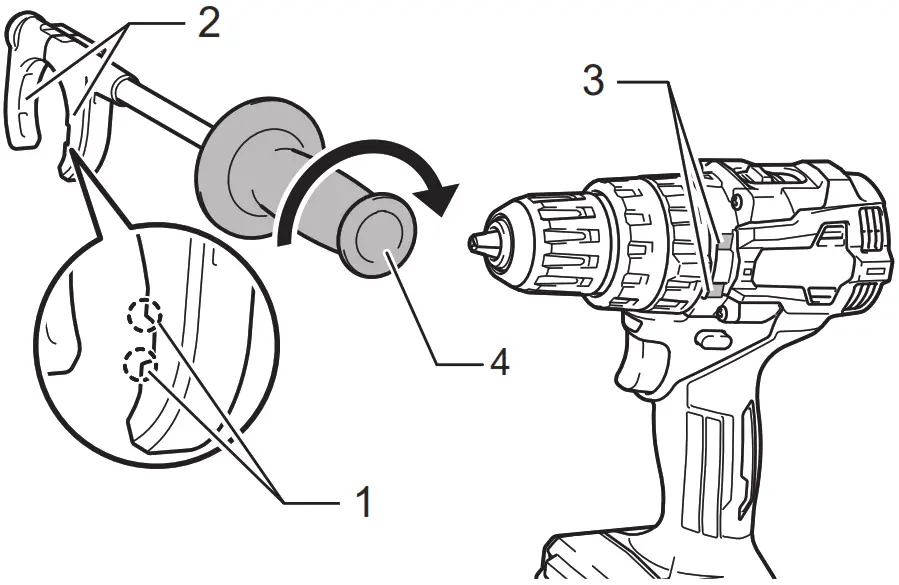 2
3
4
1