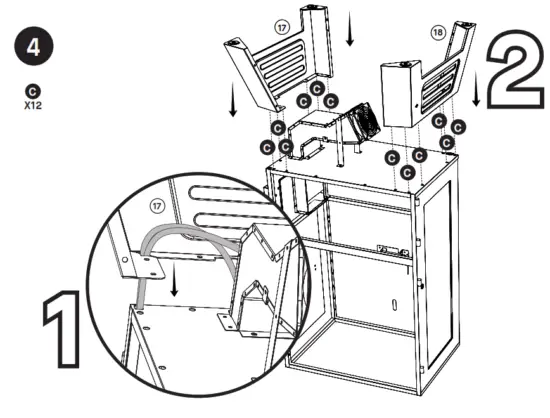 4

C
X12

17

18

2

C C C C C C C C C C C C

17

1