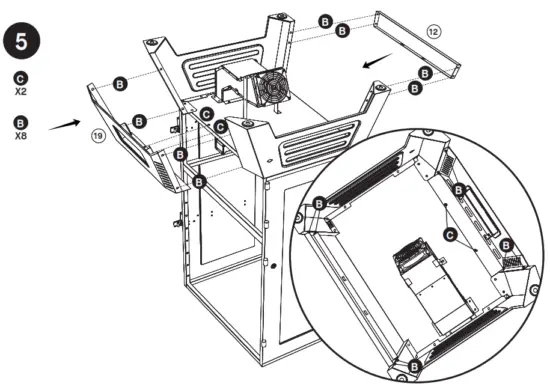 5

C
X2

B
X8

B
B
12
B
B
B
B
C
C
19
B
B

B
B
C
B
B