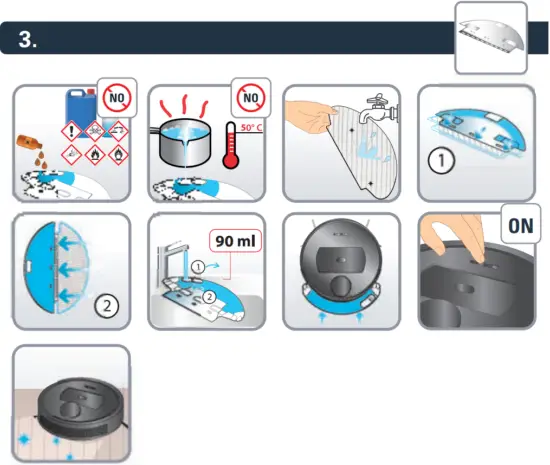 3.

NO

NO

50° C

1

2

90 ml

1

2

ON